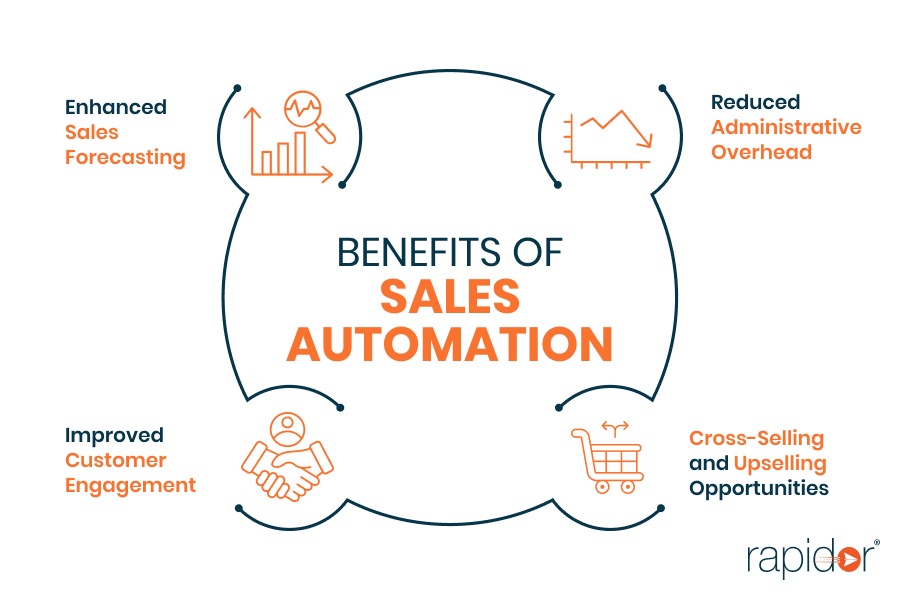 Enhanced Sales Forecasting

Reduced Administrative Overhead

BENEFITS OF SALES AUTOMATION

Improved Customer Engagement

Cross-Selling and Upselling Opportunities

rapidor®